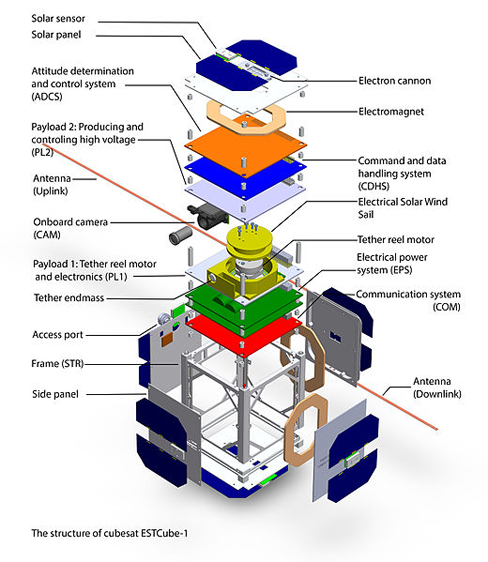 Solar sensor

Solar panel

Attitude determination and control system (ADCS)

Payload 2: Producing and controling high voltage (PL2)

Antenna (Uplink)

Onboard camera (CAM)

Payload 1: Tether reel motor and electronics (PL1)

Tether endmass

Access port

Frame (STR)

Side panel

Electron cannon

Electromagnet

Command and data handling system (CDHS)

Electrical Solar Wind Sail

Tether reel motor

Electrical power system (EPS)

Communication system (COM)

Antenna (Downlink)

The structure of cubesat ESTCube-1